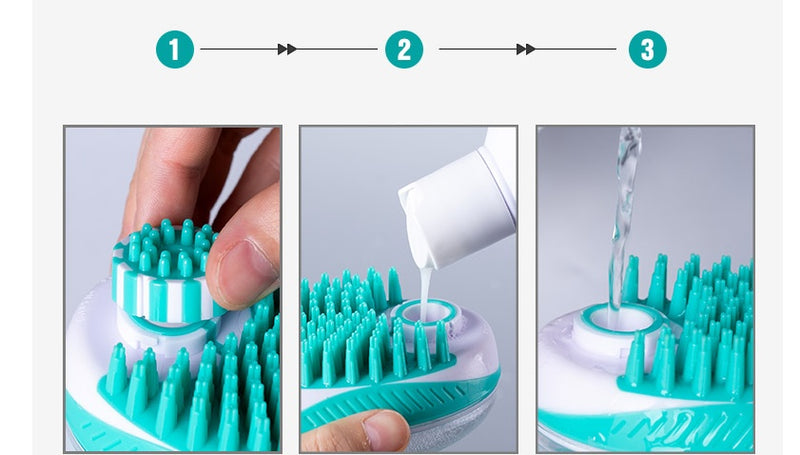 1

2

3